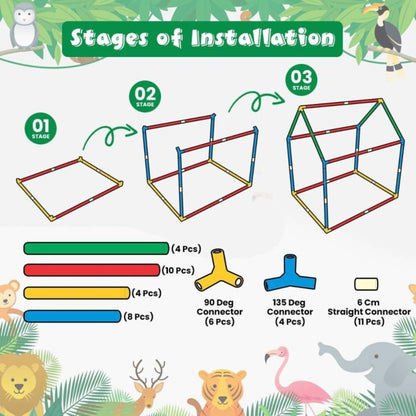 Stages of Installation

01
STAGE

02
STAGE

03
STAGE

(4 Pcs)

(10 Pcs)

(4 Pcs)

(8 Pcs)

90 Deg Connector (6 Pcs)

135 Deg Connector (4 Pcs)

6 Cm Straight Connector (11 Pcs)